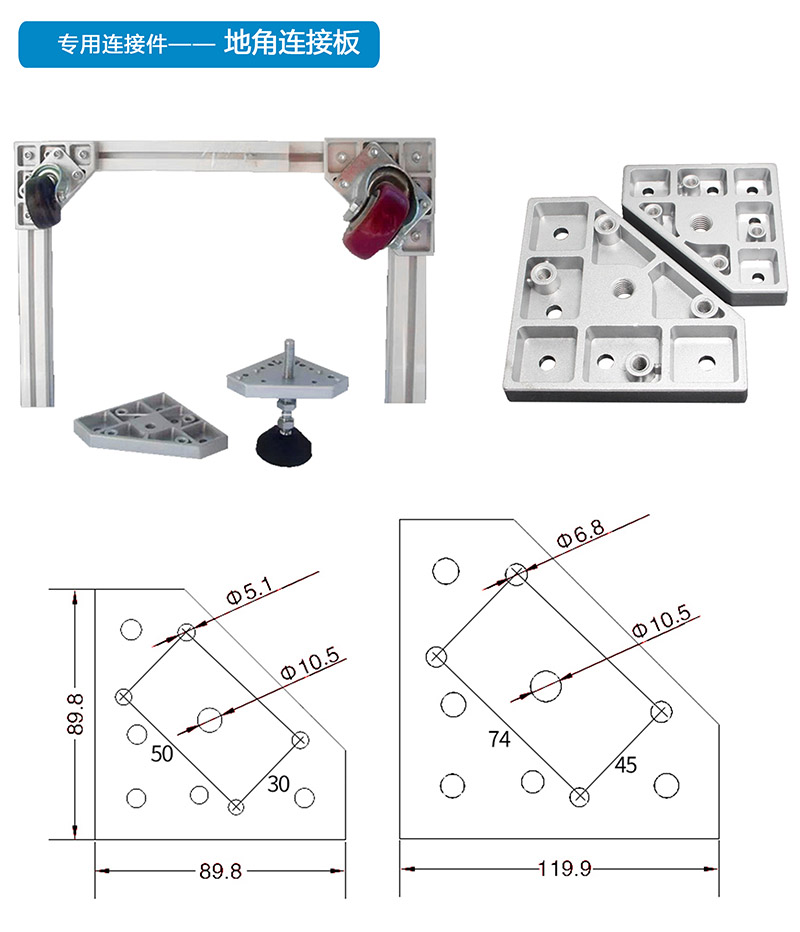 专用连接件—— 地角连接板

Φ5.1
Φ10.5
89.8
50
30
89.8

Φ6.8
Φ10.5
74
45
119.9