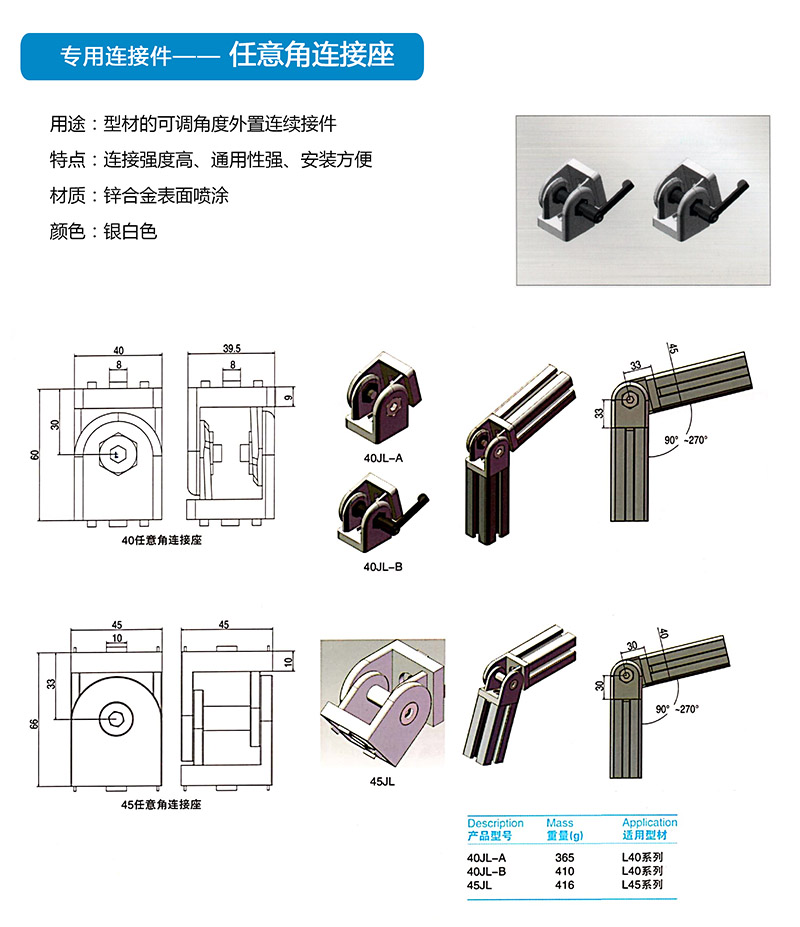 专用连接件—— 任意角连接座

用途：型材的可调角度外置连续接件

特点：连接强度高、通用性强、安装方便

材质：锌合金表面喷涂

颜色：银白色

40
8
39.5
8
9
30
60
40任意角连接座

40JL-A

40JL-B

33
45
33
90° ~270°

45
10
45
10
33
66
45任意角连接座

45JL

30
40
30
90° ~270°

| Description 产品型号 | Mass 重量(g) | Application 适用型材 |
|---|---|---|
| 40JL-A | 365 | L40系列 |
| 40JL-B | 410 | L40系列 |
| 45JL | 416 | L45系列 |