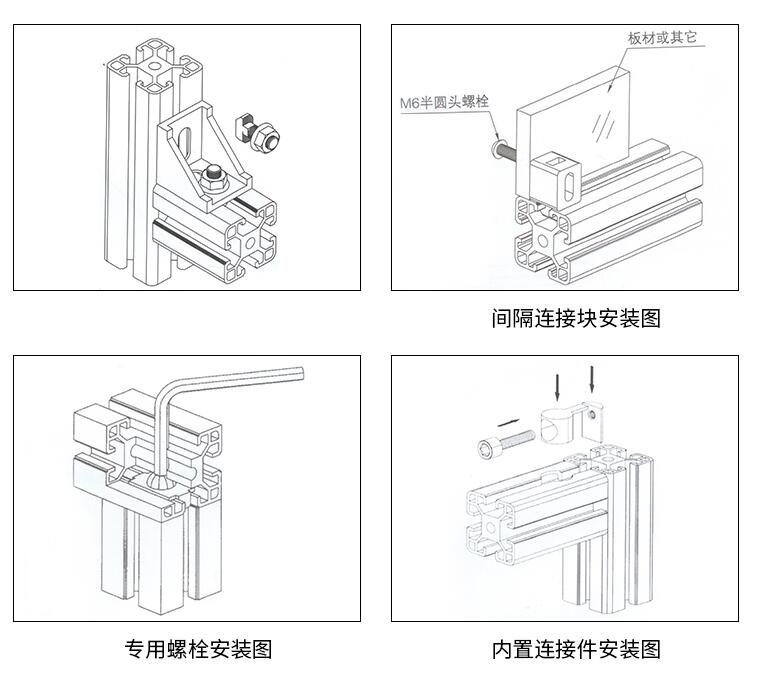 板材或其它

M6半圆头螺栓

间隔连接块安装图

专用螺栓安装图

内置连接件安装图