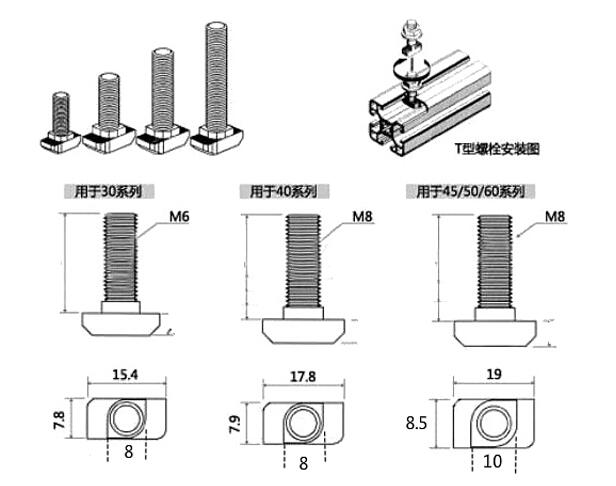 T型螺栓安装图

用于30系列

M6

15.4

7.8

8

用于40系列

M8

17.8

7.9

8

用于45/50/60系列

M8

19

8.5

10